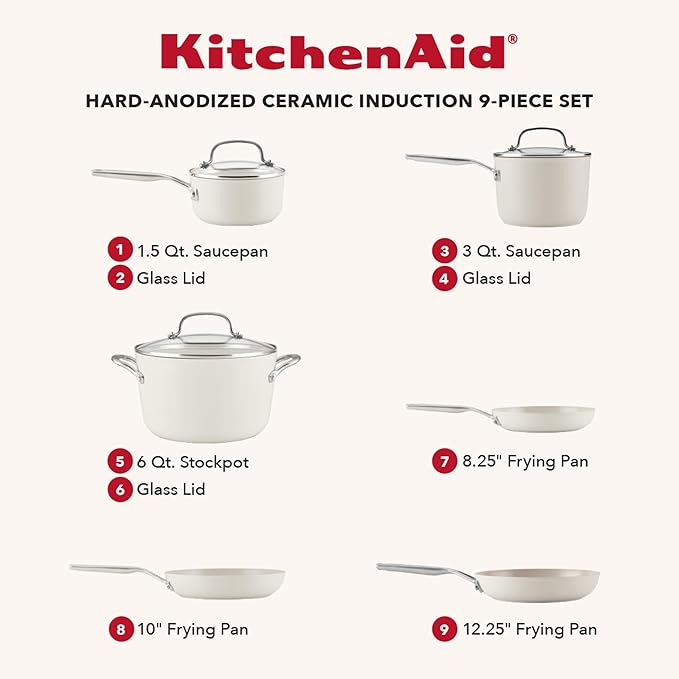 KitchenAid®

HARD-ANODIZED CERAMIC INDUCTION 9-PIECE SET

1 1.5 Qt. Saucepan
2 Glass Lid

3 3 Qt. Saucepan
4 Glass Lid

5 6 Qt. Stockpot
6 Glass Lid

7 8.25" Frying Pan

8 10" Frying Pan

9 12.25" Frying Pan