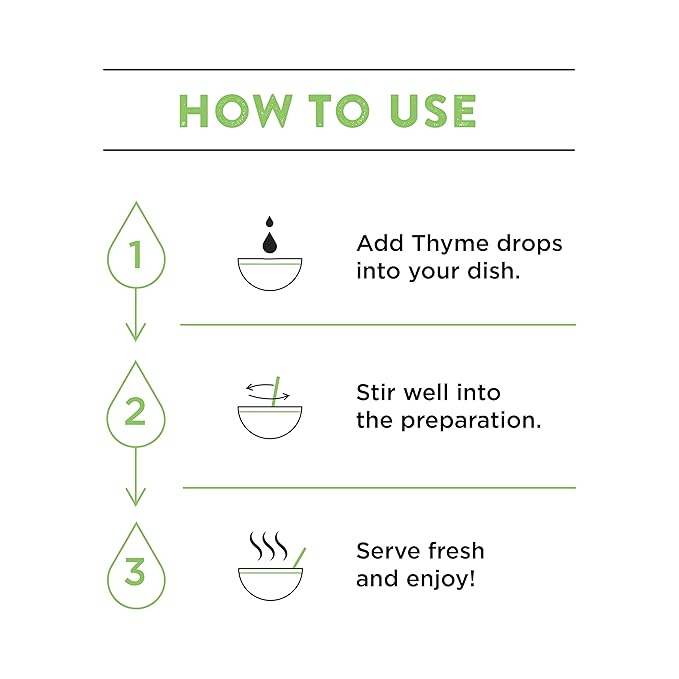 HOW TO USE

1

Add Thyme drops into your dish.

2

Stir well into the preparation.

3

Serve fresh and enjoy!