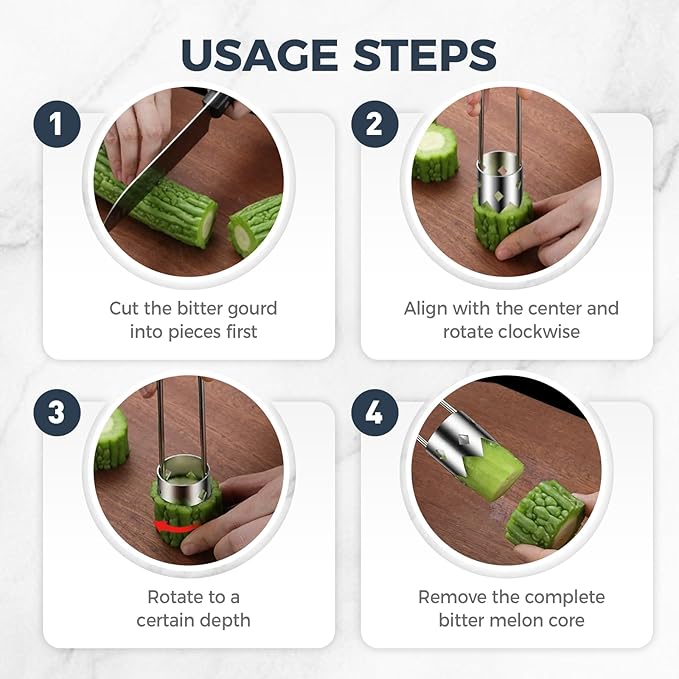 USAGE STEPS

1

Cut the bitter gourd into pieces first

2

Align with the center and rotate clockwise

3

Rotate to a certain depth

4

Remove the complete bitter melon core