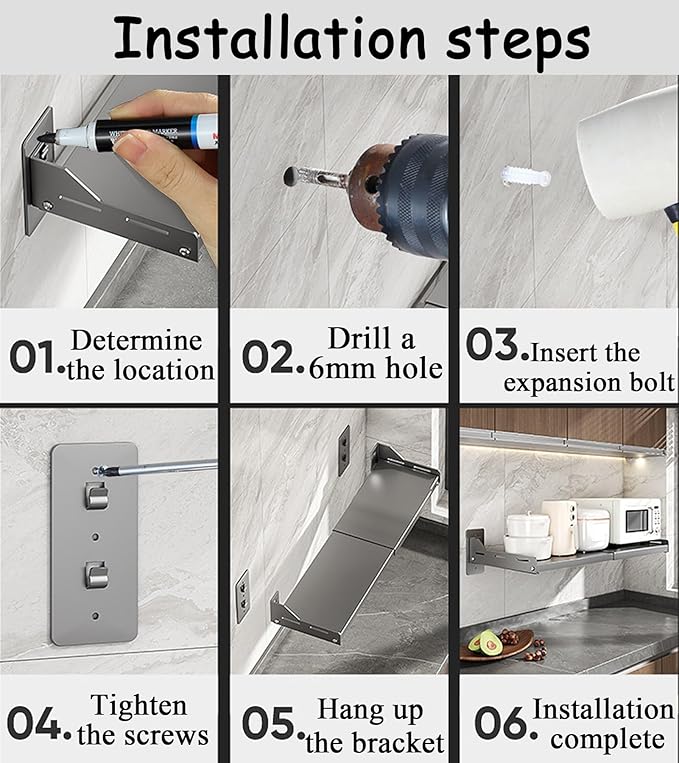 Installation steps

01. Determine the location

02. Drill a 6mm hole

03. Insert the expansion bolt

04. Tighten the screws

05. Hang up the bracket

06. Installation complete