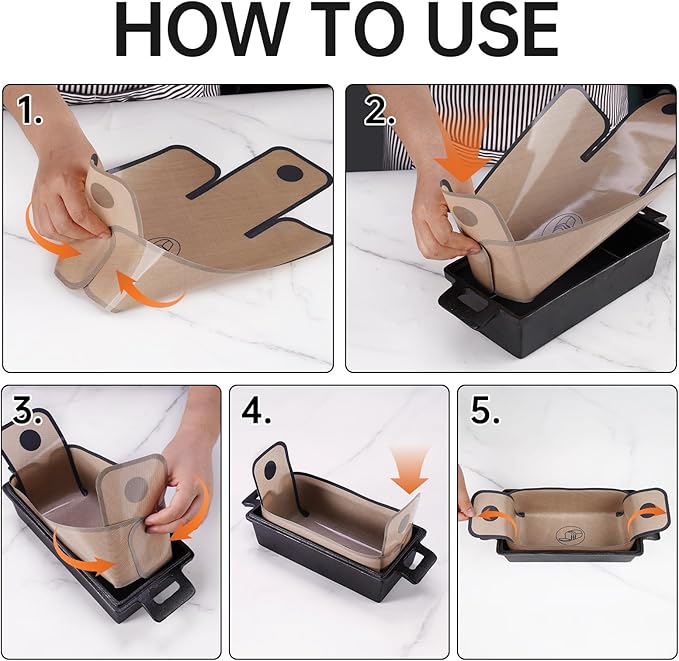 HOW TO USE

1.

2.

3.

4.

5.