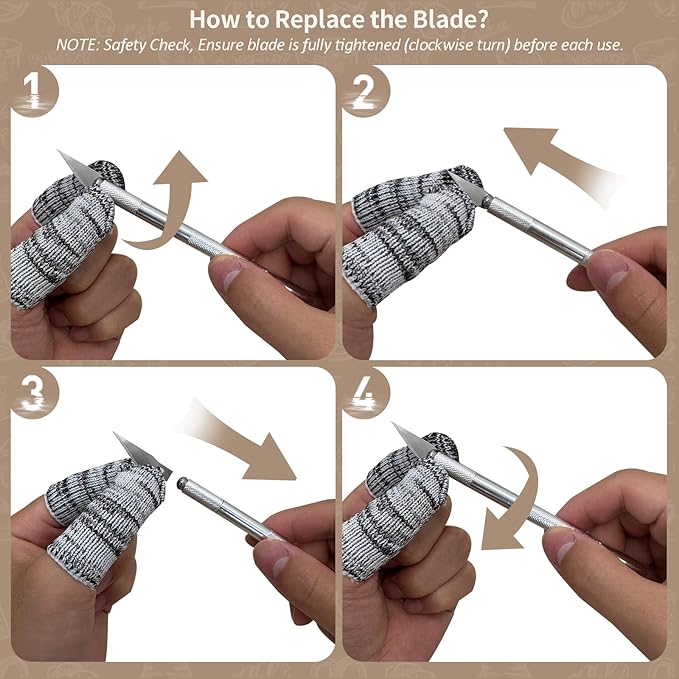 How to Replace the Blade?

NOTE: Safety Check, Ensure blade is fully tightened (clockwise turn) before each use.

1

2

3

4