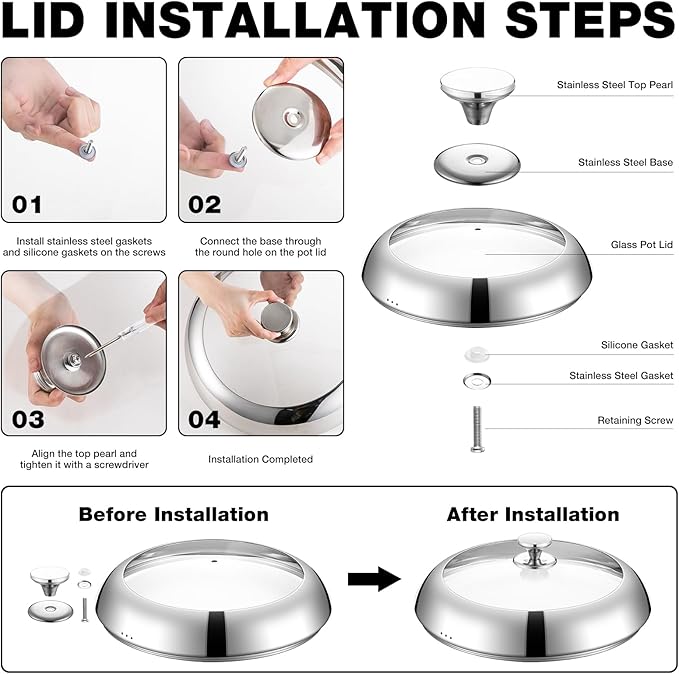 LID INSTALLATION STEPS

01

Install stainless steel gaskets and silicone gaskets on the screws

02

Connect the base through the round hole on the pot lid

03

Align the top pearl and tighten it with a screwdriver

04

Installation Completed

Stainless Steel Top Pearl

Stainless Steel Base

Glass Pot Lid

Silicone Gasket

Stainless Steel Gasket

Retaining Screw

Before Installation

After Installation