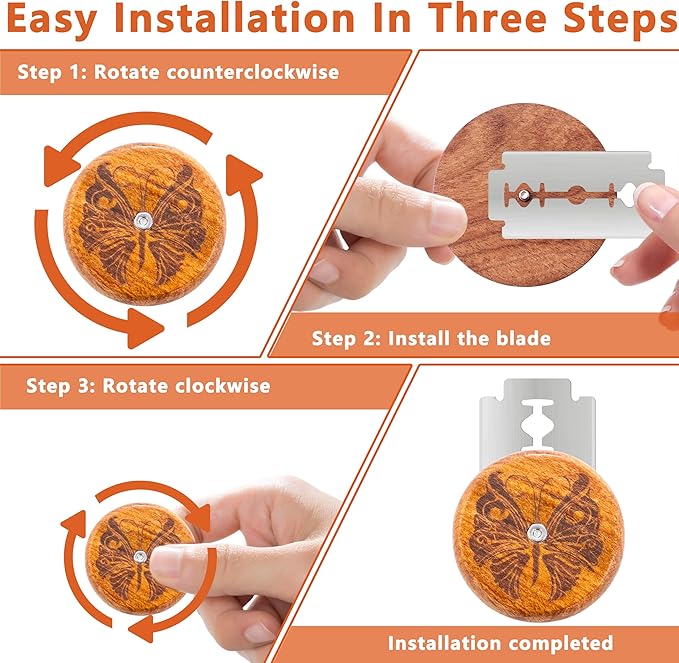 Easy Installation In Three Steps

Step 1: Rotate counterclockwise

Step 2: Install the blade

Step 3: Rotate clockwise

Installation completed